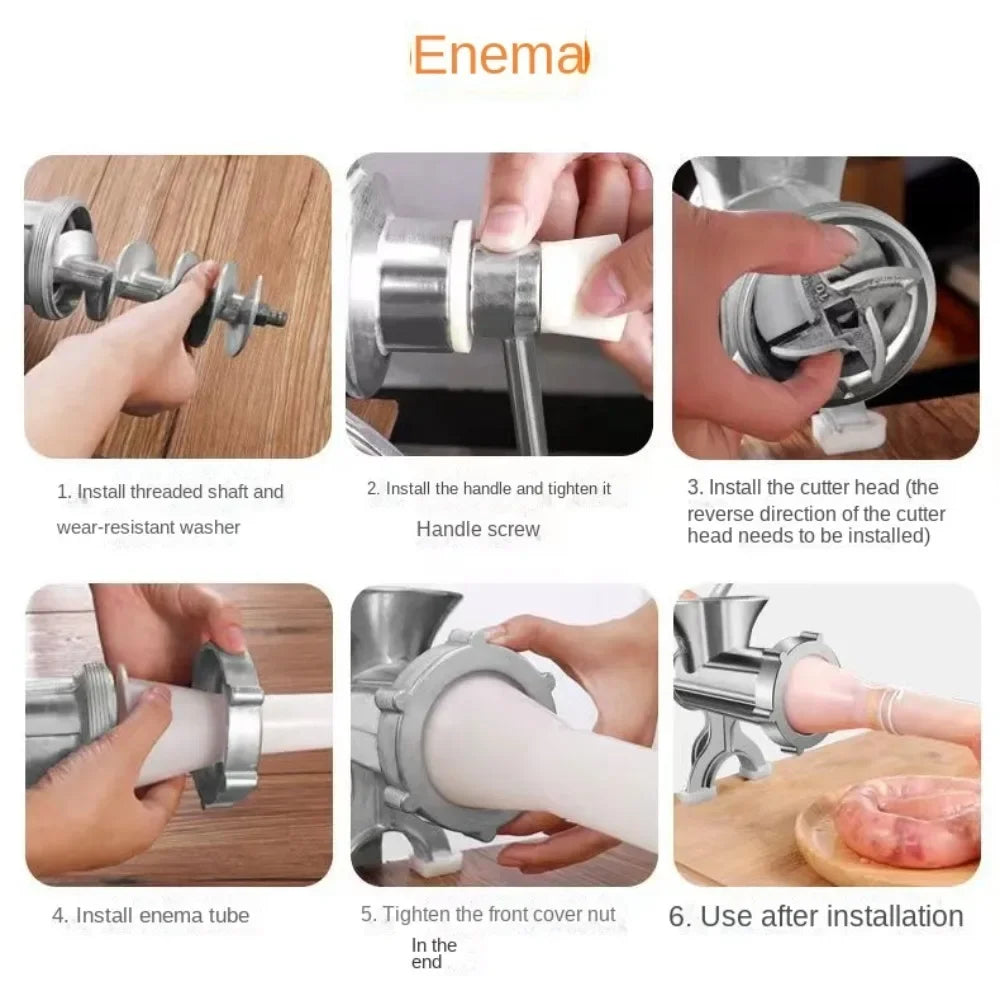 Enema

1. Install threaded shaft and wear-resistant washer

2. Install the handle and tighten it

Handle screw

3. Install the cutter head (the reverse direction of the cutter head needs to be installed)

4. Install enema tube

5. Tighten the front cover nut

In the end

6. Use after installation