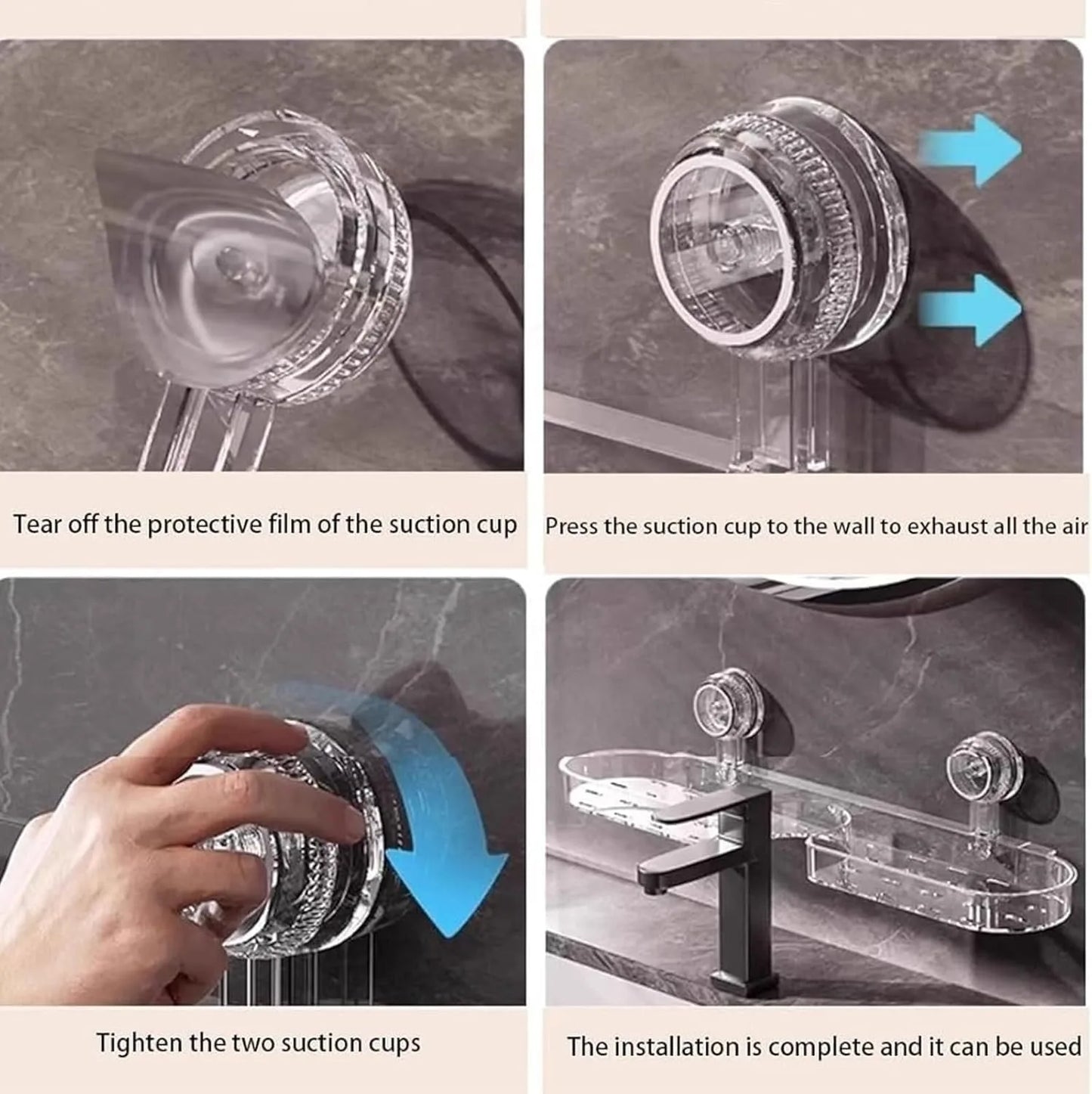 Tear off the protective film of the suction cup

Press the suction cup to the wall to exhaust all the air

Tighten the two suction cups

The installation is complete and it can be used